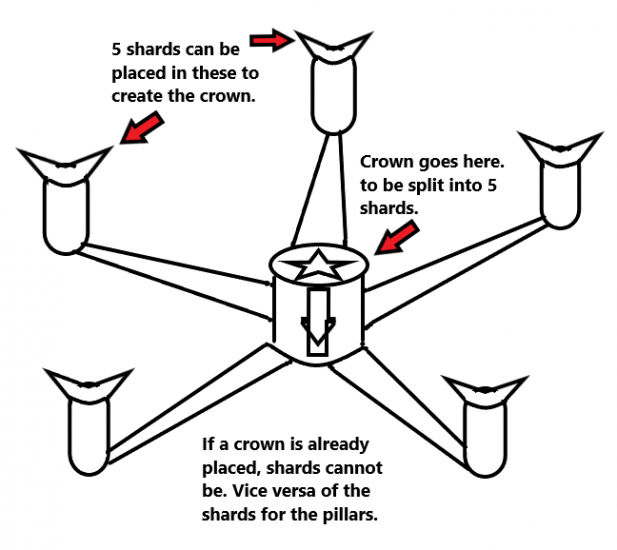 5 shards can be placed in these to create the crown.

Crown goes here. to be split into 5 shards.

If a crown is already placed, shards cannot be. Vice versa of the shards for the pillars.