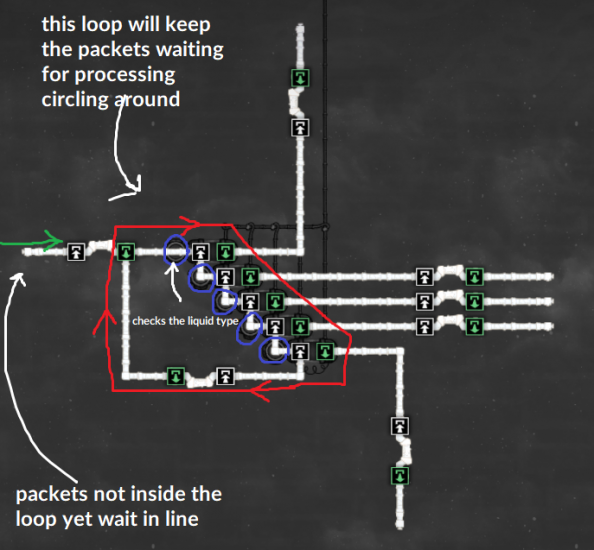 this loop will keep the packets waiting for processing circling around

checks the liquid type

packets not inside the loop yet wait in line