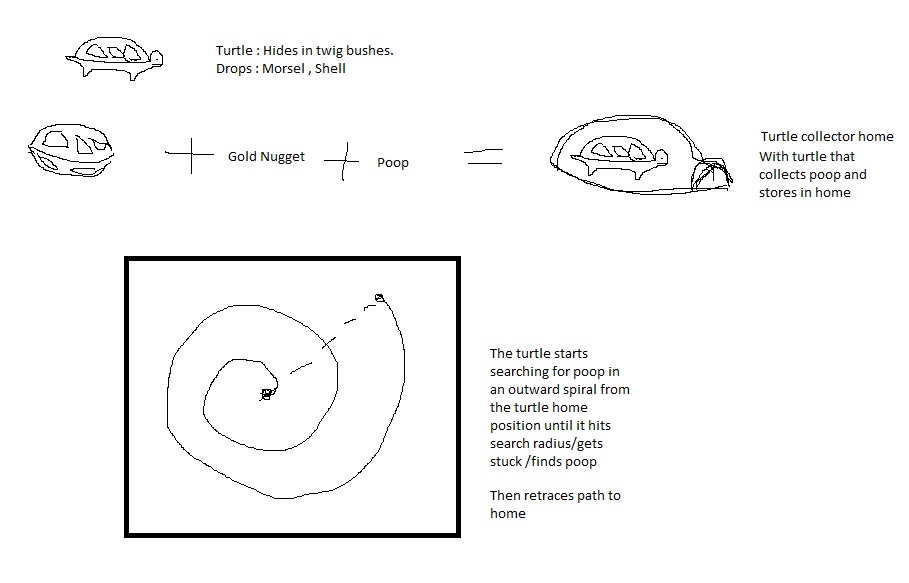 Turtle : Hides in twig bushes.
Drops : Morsel , Shell

Gold Nugget

Poop

Turtle collector home
With turtle that collects poop and stores in home

The turtle starts searching for poop in an outward spiral from the turtle home position until it hits search radius/gets stuck /finds poop

Then retraces path to home